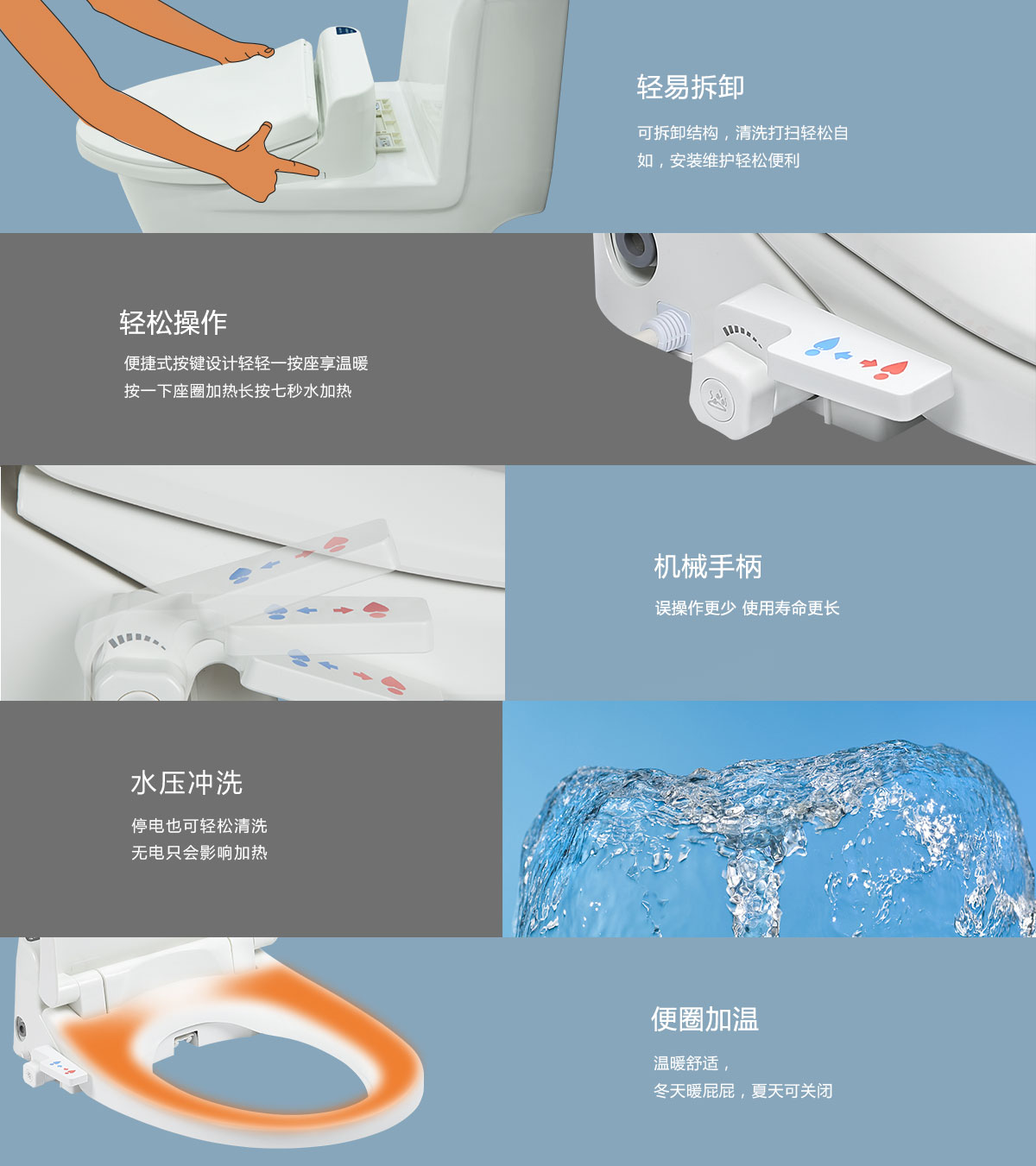 轻易拆卸

可拆卸结构，清洗打扫轻松自如，安装维护轻松便利

轻松操作

便捷式按键设计轻轻一按座享温暖
按一下座圈加热长按七秒水加热

机械手柄

误操作更少 使用寿命更长

水压冲洗

停电也可轻松清洗
无电只会影响加热

便圈加温

温暖舒适，
冬天暖屁屁，夏天可关闭